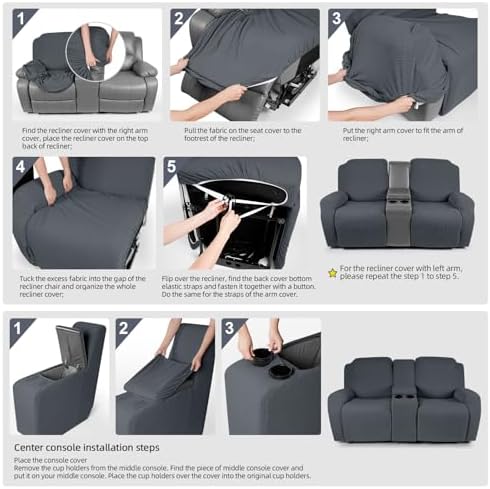 1

Find the recliner cover with the right arm cover, place the recliner cover on the top back of recliner;

2

Pull the fabric on the seat cover to the footrest of the recliner;

3

Put the right arm cover to fit the arm of recliner;

4

Tuck the excess fabric into the gap of the recliner chair and organize the whole recliner cover;

5

Flip over the recliner, find the back cover bottom elastic straps and fasten it together with a button. Do the same for the straps of the arm cover.

For the recliner cover with left arm, please repeat the step 1 to step 5.

1

2

3

Center console installation steps

Place the console cover
Remove the cup holders from the middle console. Find the piece of middle console cover and put it on your middle console. Place the cup holders over the cover into the original cup holders.