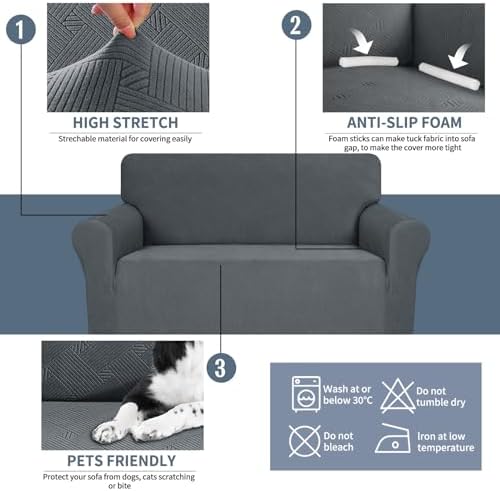 1

HIGH STRETCH

Strechable material for covering easily

2

ANTI-SLIP FOAM

Foam sticks can make tuck fabric into sofa gap, to make the cover more tight

3

PETS FRIENDLY

Protect your sofa from dogs, cats scratching or bite

Wash at or below 30°C

Do not tumble dry

Do not bleach

Iron at low temperature