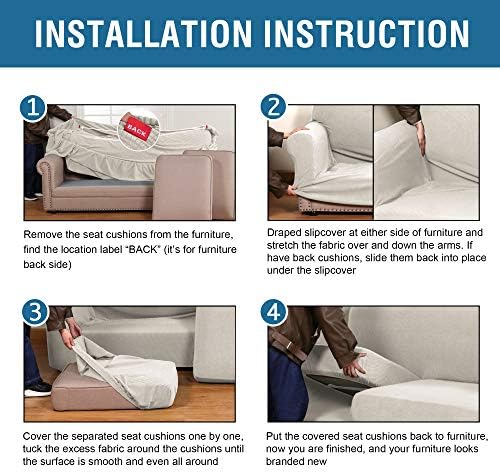 INSTALLATION INSTRUCTION

1

BACK

Remove the seat cushions from the furniture, find the location label "BACK" (it's for furniture back side)

2

Draped slipcover at either side of furniture and stretch the fabric over and down the arms. If have back cushions, slide them back into place under the slipcover

3

Cover the separated seat cushions one by one, tuck the excess fabric around the cushions until the surface is smooth and even all around

4

Put the covered seat cushions back to furniture, now you are finished, and your furniture looks branded new