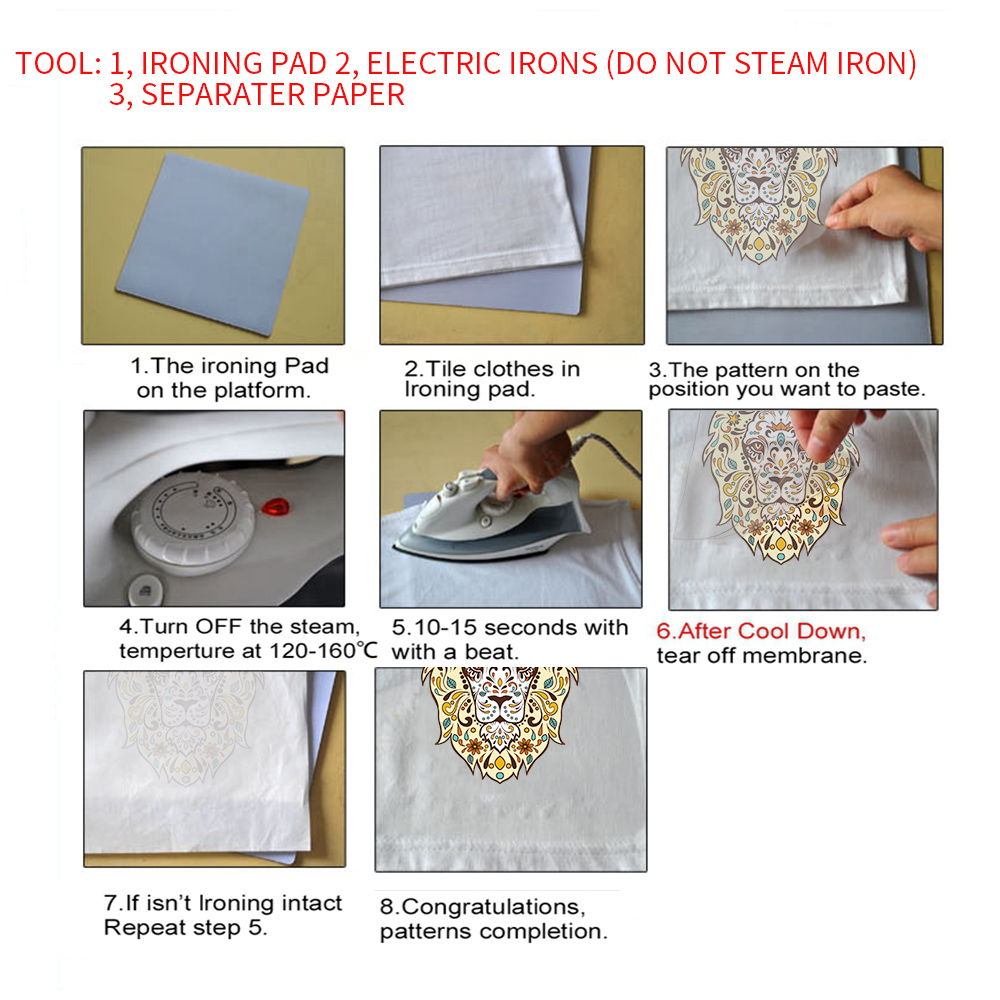 TOOL: 1, IRONING PAD 2, ELECTRIC IRONS (DO NOT STEAM IRON)
3, SEPARATER PAPER

1.The ironing Pad on the platform.

2.Tile clothes in Ironing pad.

3.The pattern on the position you want to paste.

4.Turn OFF the steam, temperture at 120-160℃

5.10-15 seconds with with a beat.

6.After Cool Down, tear off membrane.

7.If isn't Ironing intact Repeat step 5.

8.Congratulations, patterns completion.